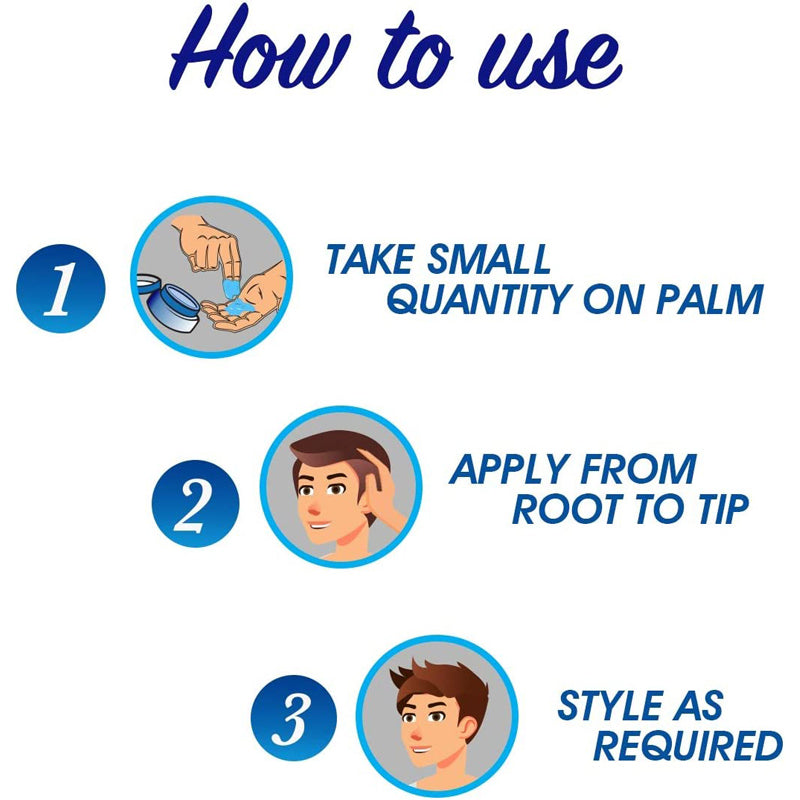 How to use

1

TAKE SMALL QUANTITY ON PALM

2

APPLY FROM ROOT TO TIP

3

STYLE AS REQUIRED