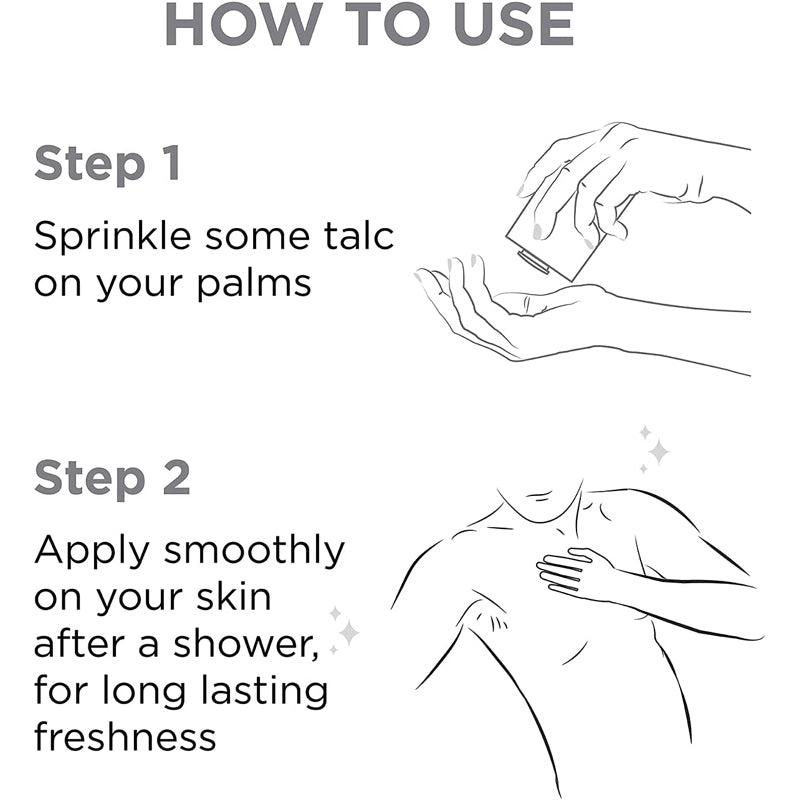 HOW TO USE

Step 1

Sprinkle some talc on your palms

Step 2

Apply smoothly on your skin after a shower, for long lasting freshness