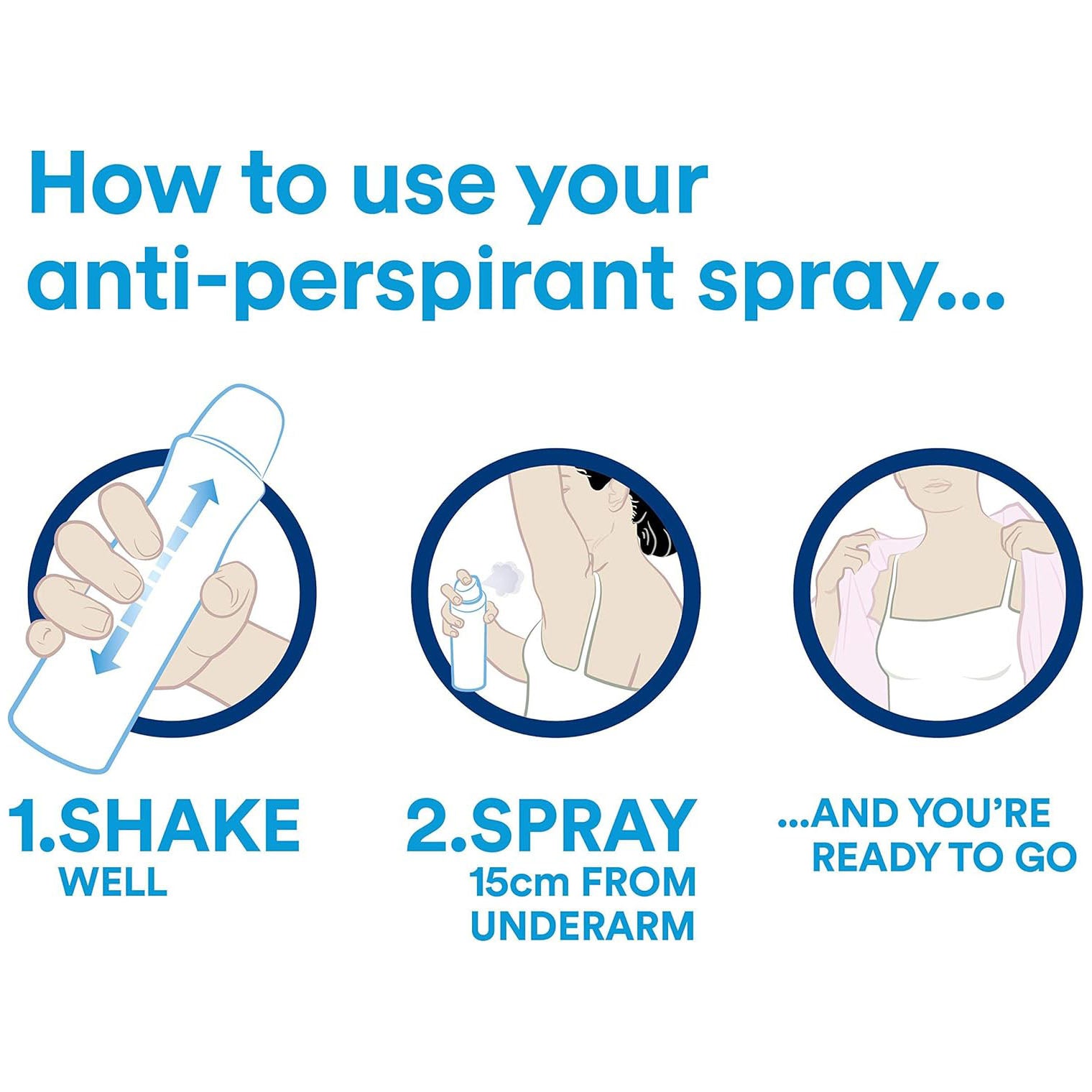 How to use your anti-perspirant spray...

1.SHAKE WELL

2.SPRAY 15cm FROM UNDERARM

...AND YOU'RE READY TO GO