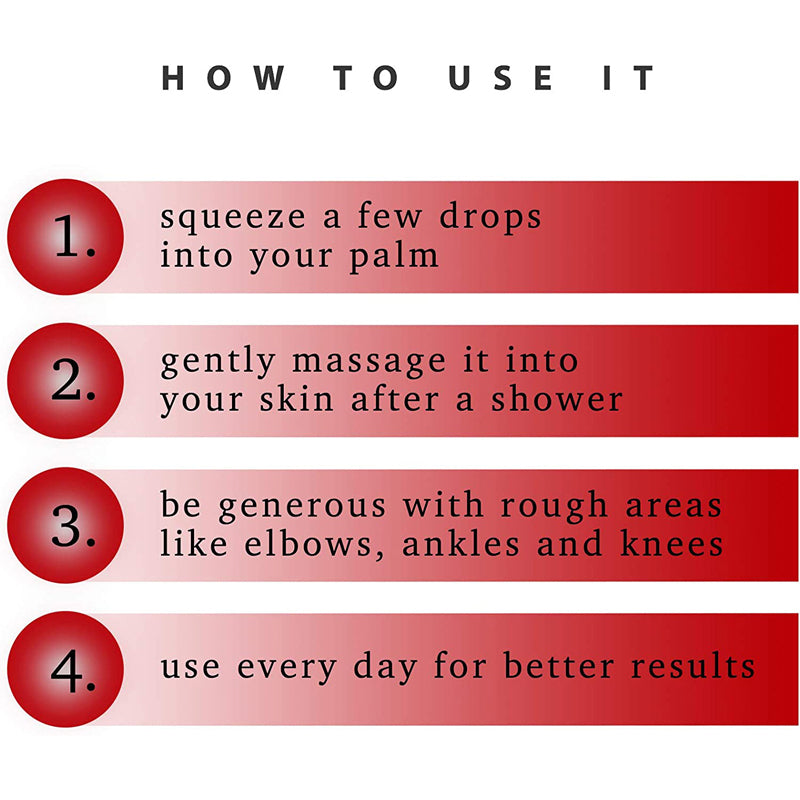 HOW TO USE IT

1. squeeze a few drops into your palm

2. gently massage it into your skin after a shower

3. be generous with rough areas like elbows, ankles and knees

4. use every day for better results